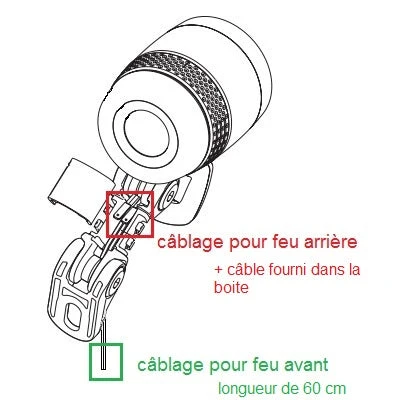 câblage pour feu arrière

+ câble fourni dans la boite

câblage pour feu avant

longueur de 60 cm