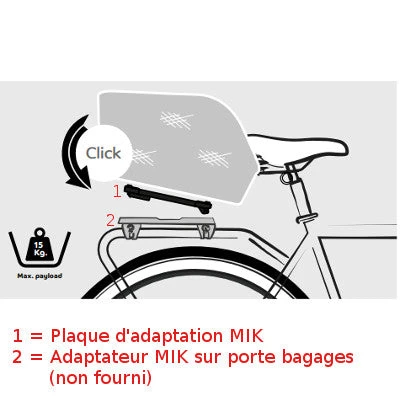 Click

1

2

15 Kg.

Max. payload

1 = Plaque d'adaptation MIK
2 = Adaptateur MIK sur porte bagages (non fourni)