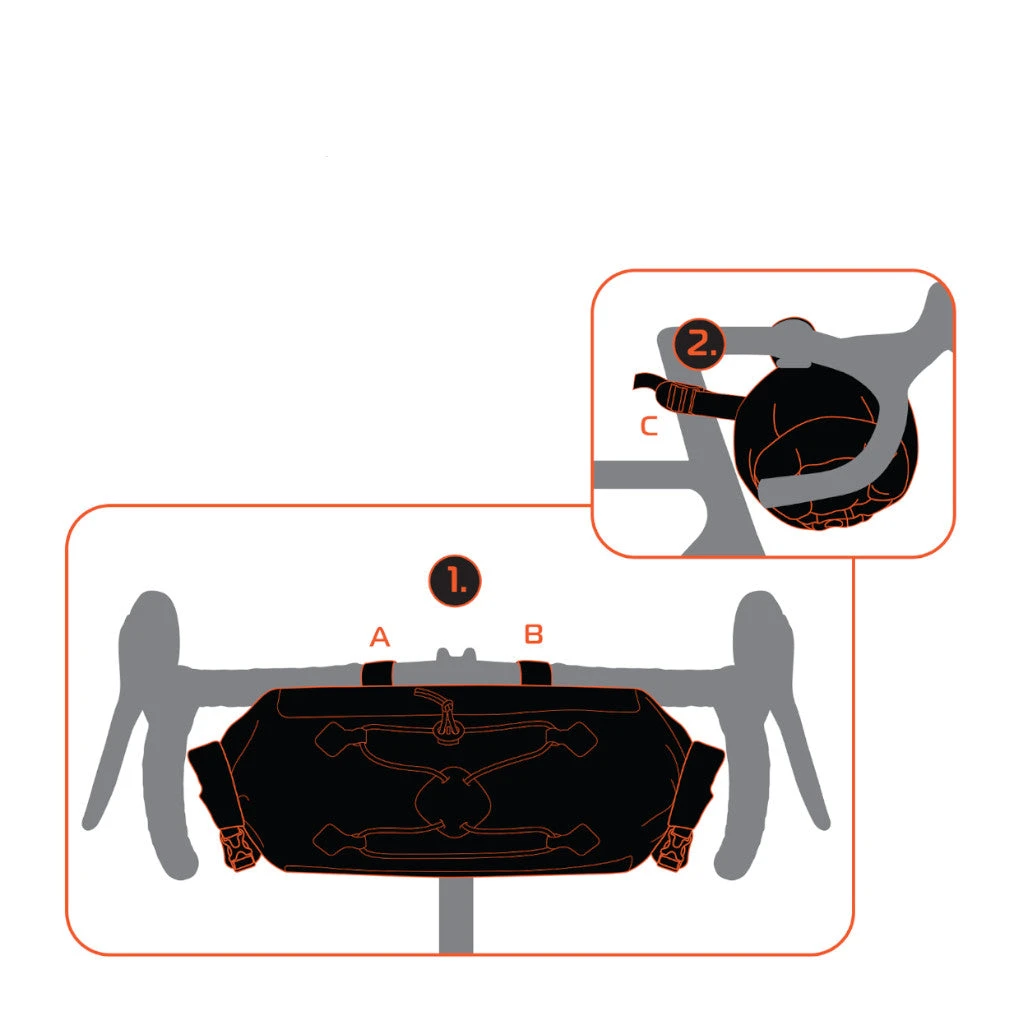 2.
C
1.
A
B